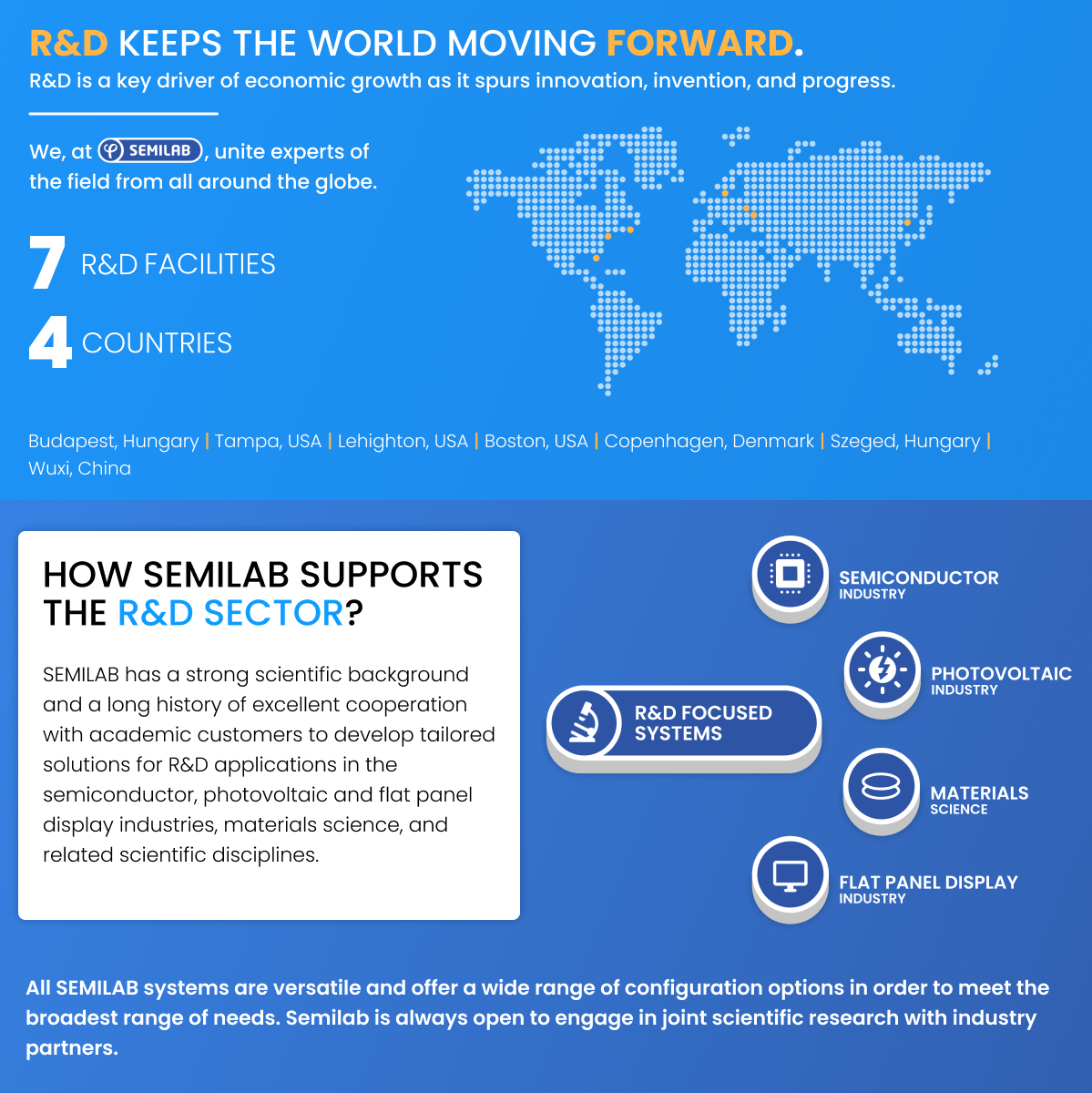 R&D KEEPS THE WORLD MOVING FORWARD.

R&D is a key driver of economic growth as it spurs innovation, invention, and progress.

We, at SEMILAB, unite experts of the field from all around the globe.

7 R&D FACILITIES

4 COUNTRIES

Budapest, Hungary | Tampa, USA | Lehighton, USA | Boston, USA | Copenhagen, Denmark | Szeged, Hungary | Wuxi, China

HOW SEMILAB SUPPORTS THE R&D SECTOR?

SEMILAB has a strong scientific background and a long history of excellent cooperation with academic customers to develop tailored solutions for R&D applications in the semiconductor, photovoltaic and flat panel display industries, materials science, and related scientific disciplines.

R&D FOCUSED SYSTEMS

SEMICONDUCTOR INDUSTRY

PHOTOVOLTAIC INDUSTRY

MATERIALS SCIENCE

FLAT PANEL DISPLAY INDUSTRY

All SEMILAB systems are versatile and offer a wide range of configuration options in order to meet the broadest range of needs. Semilab is always open to engage in joint scientific research with industry partners.